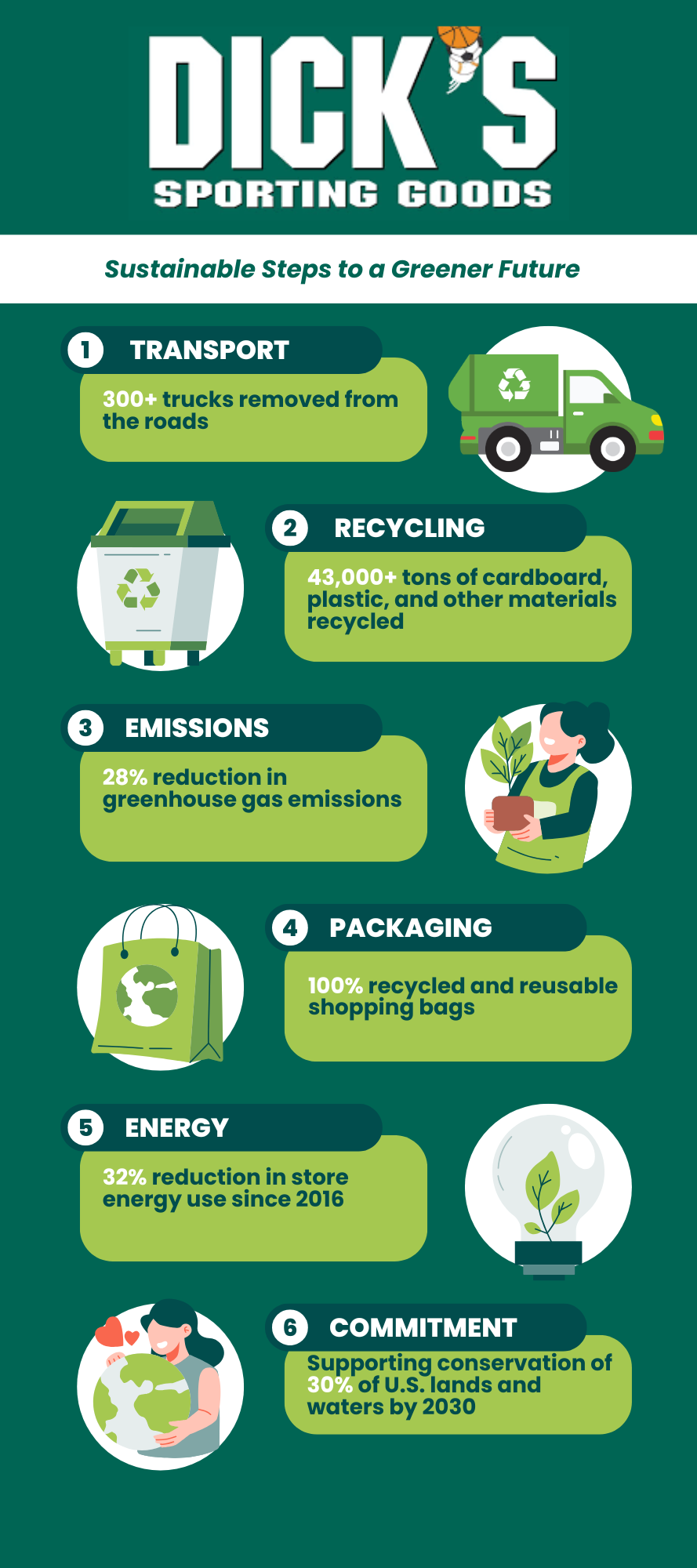 DICK'S
SPORTING GOODS

Sustainable Steps to a Greener Future

1 TRANSPORT
300+ trucks removed from the roads

2 RECYCLING
43,000+ tons of cardboard, plastic, and other materials recycled

3 EMISSIONS
28% reduction in greenhouse gas emissions

4 PACKAGING
100% recycled and reusable shopping bags

5 ENERGY
32% reduction in store energy use since 2016

6 COMMITMENT
Supporting conservation of 30% of U.S. lands and waters by 2030